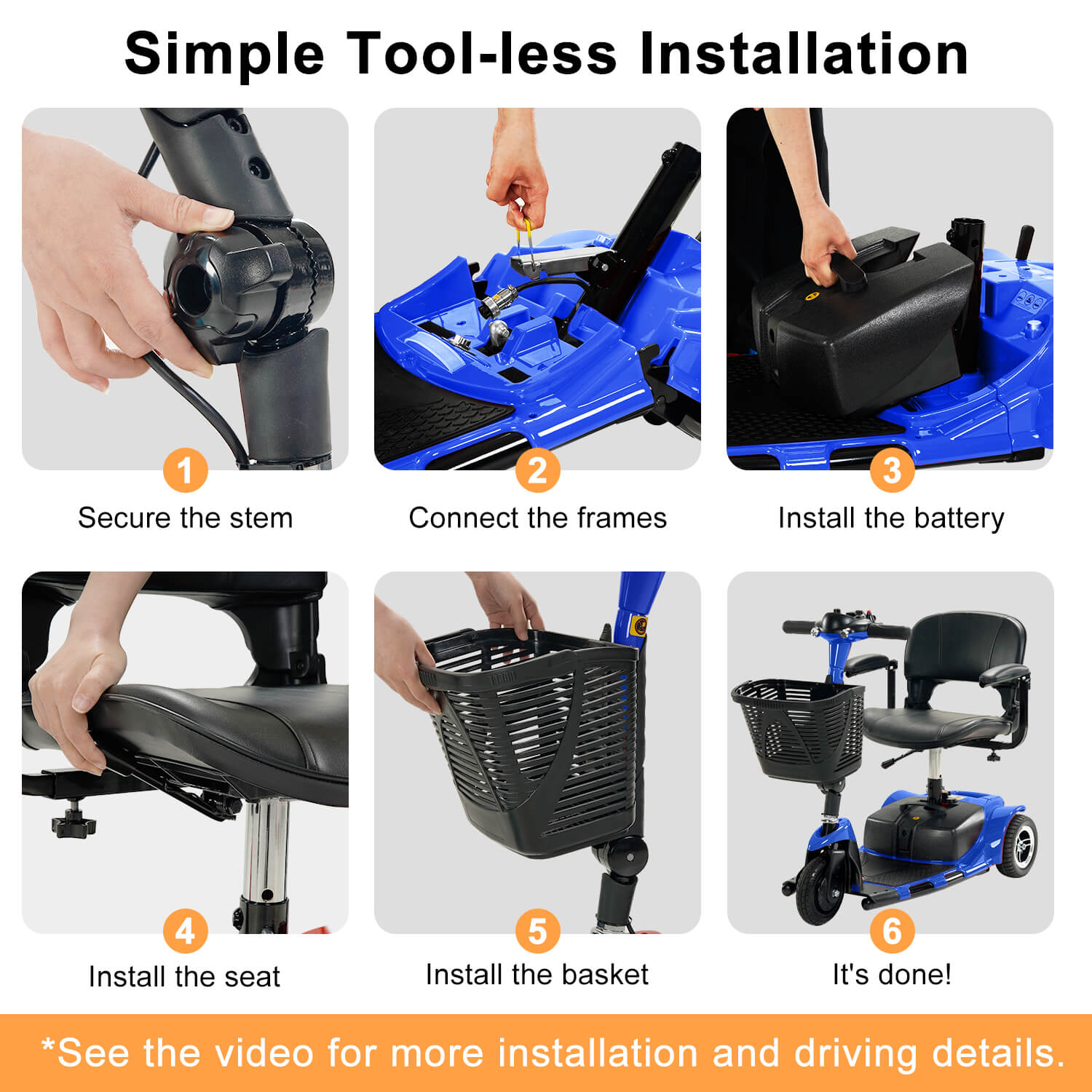 Simple Tool-less Installation

1
Secure the stem

2
Connect the frames

3
Install the battery

4
Install the seat

5
Install the basket

6
It's done!

*See the video for more installation and driving details.