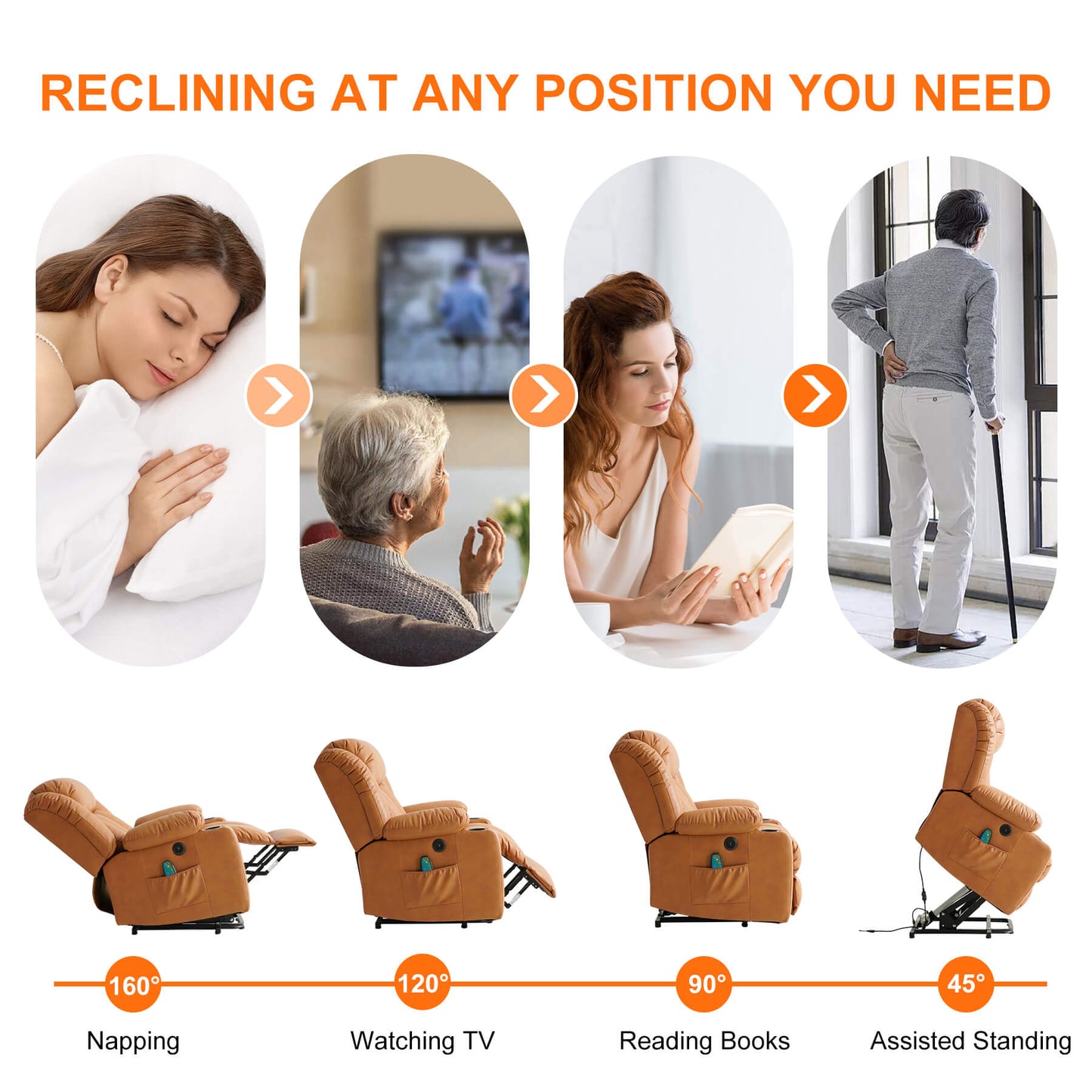 RECLINING AT ANY POSITION YOU NEED

160°
Napping

120°
Watching TV

90°
Reading Books

45°
Assisted Standing