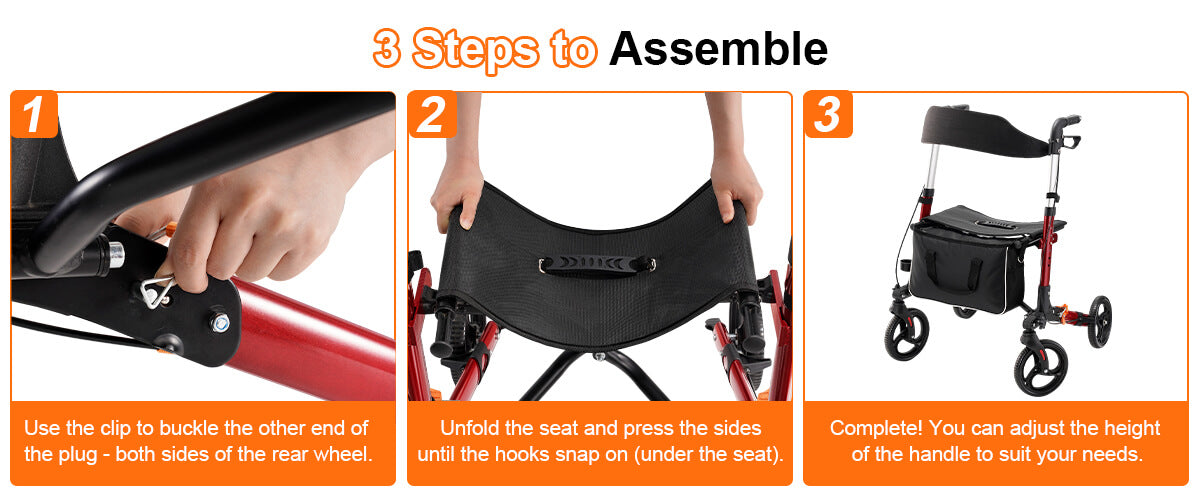 3 Steps to Assemble

1

Use the clip to buckle the other end of the plug - both sides of the rear wheel.

2

Unfold the seat and press the sides until the hooks snap on (under the seat).

3

Complete! You can adjust the height of the handle to suit your needs.